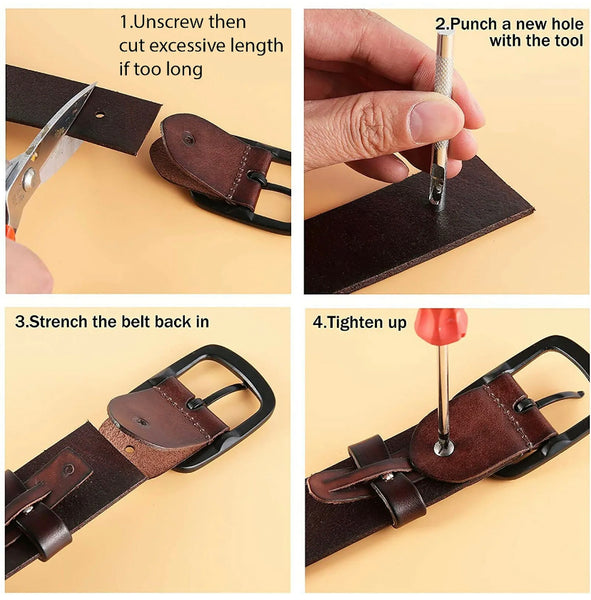 1.Unscrew then cut excessive length if too long

2.Punch a new hole with the tool

3.Strench the belt back in

4.Tighten up